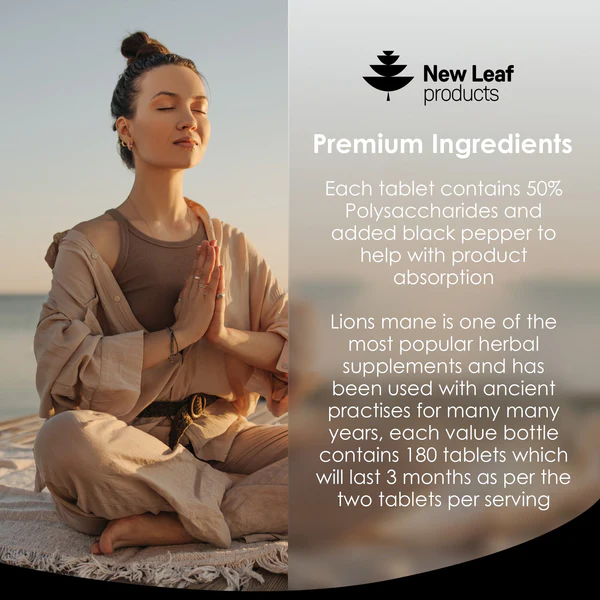 New Leaf
products

Premium Ingredients

Each tablet contains 50% Polysaccharides and added black pepper to help with product absorption

Lions mane is one of the most popular herbal supplements and has been used with ancient practises for many many years, each value bottle contains 180 tablets which will last 3 months as per the two tablets per serving