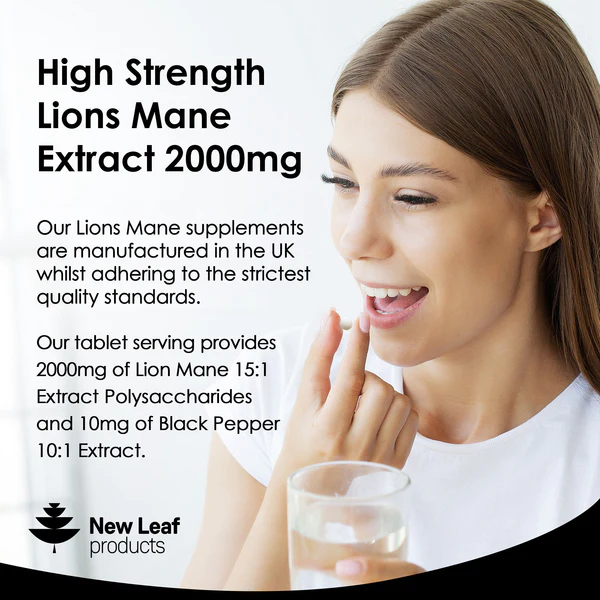 High Strength Lions Mane Extract 2000mg

Our Lions Mane supplements are manufactured in the UK whilst adhering to the strictest quality standards.

Our tablet serving provides 2000mg of Lion Mane 15:1 Extract Polysaccharides and 10mg of Black Pepper 10:1 Extract.

New Leaf products