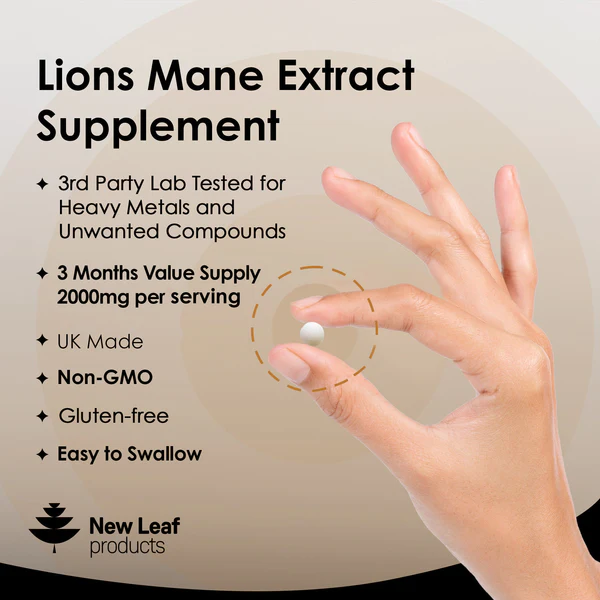 Lions Mane Extract Supplement

✦ 3rd Party Lab Tested for Heavy Metals and Unwanted Compounds

✦ 3 Months Value Supply 2000mg per serving

✦ UK Made

✦ Non-GMO

✦ Gluten-free

✦ Easy to Swallow

New Leaf products